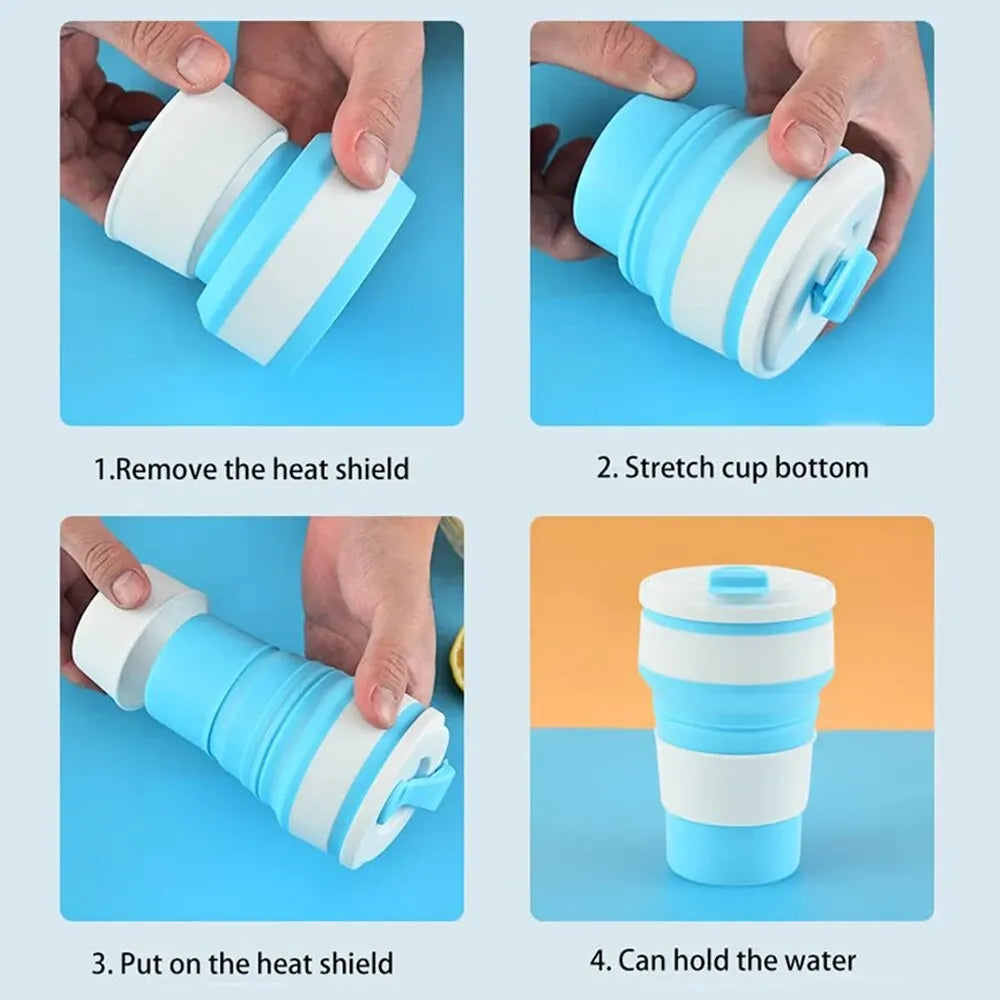 1.Remove the heat shield

2. Stretch cup bottom

3. Put on the heat shield

4. Can hold the water